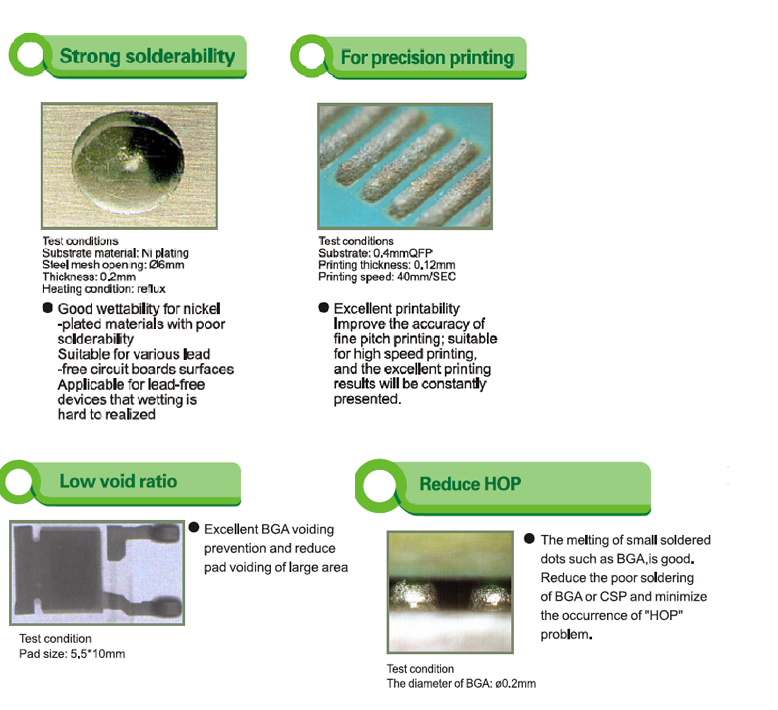 Strong solderability

Test conditions
Substrate material: Ni plating
Steel mesh opening: Ø6mm
Thickness: 0.2mm
Heating condition: reflux

● Good wettability for nickel -plated materials with poor solderability
Suitable for various lead -free circuit boards surfaces
Applicable for lead-free devices that wetting is hard to realized

For precision printing

Test conditions
Substrate: 0.4mmQFP
Printing thickness: 0.12mm
Printing speed: 40mm/SEC

● Excellent printability
Improve the accuracy of fine pitch printing; suitable for high speed printing, and the excellent printing results will be constantly presented.

Low void ratio

● Excellent BGA voiding prevention and reduce pad voiding of large area

Test condition
Pad size: 5.5*10mm

Reduce HOP

● The melting of small soldered dots such as BGA,is good. Reduce the poor soldering of BGA or CSP and minimize the occurrence of "HOP" problem.

Test condition
The diameter of BGA: ø0.2mm